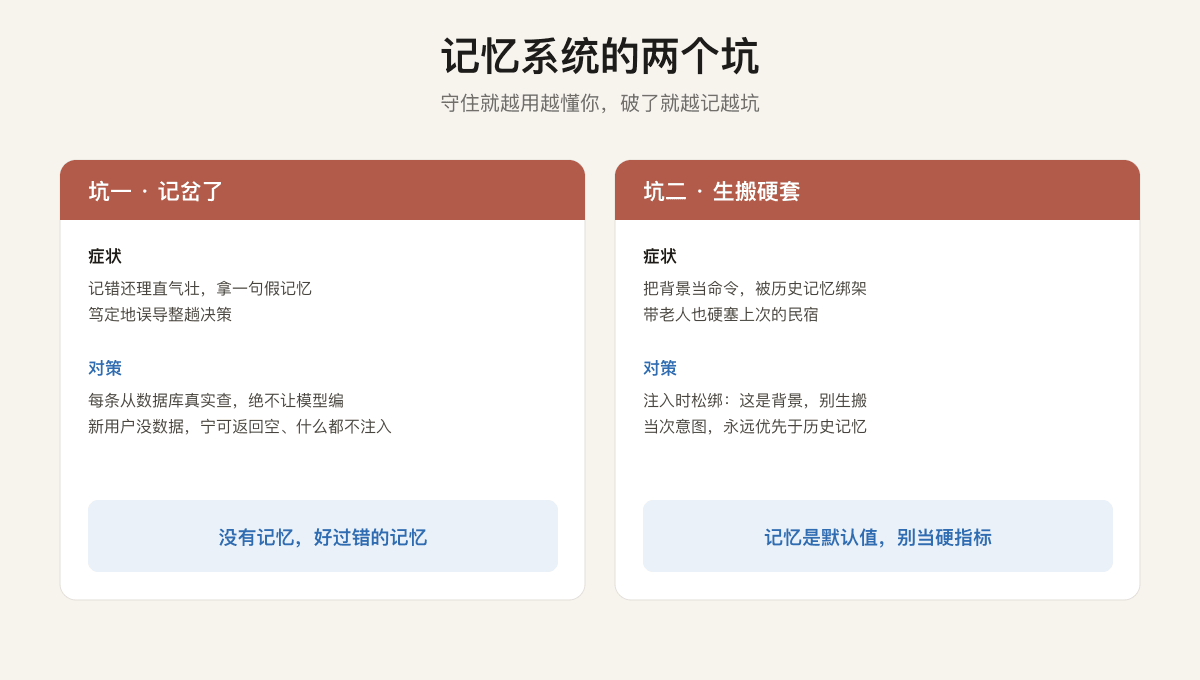 记忆系统的两个坑

守住就越用越懂你，破了就越记越坑

坑一 · 记岔了

症状

记错还理直气壮，拿一句假记忆
笃定地误导整趟决策

对策

每条从数据库真实查，绝不让模型编
新用户没数据，宁可返回空、什么都不注入

没有记忆，好过错的记忆

坑二 · 生搬硬套

症状

把背景当命令，被历史记忆绑架
带老人也硬塞上次的民宿

对策

注入时松绑：这是背景，别生搬
当次意图，永远优先于历史记忆

记忆是默认值，别当硬指标